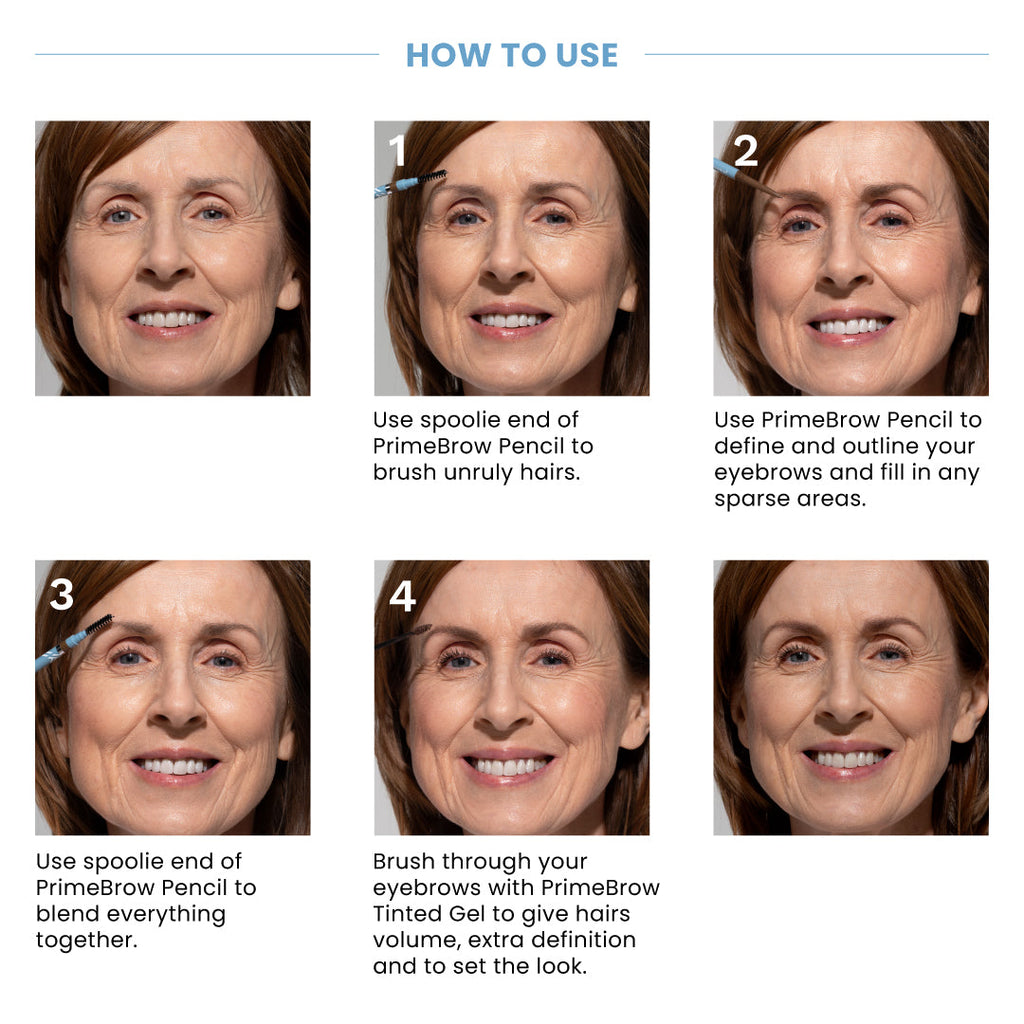 HOW TO USE

1

Use spoolie end of PrimeBrow Pencil to brush unruly hairs.

2

Use PrimeBrow Pencil to define and outline your eyebrows and fill in any sparse areas.

3

Use spoolie end of PrimeBrow Pencil to blend everything together.

4

Brush through your eyebrows with PrimeBrow Tinted Gel to give hairs volume, extra definition and to set the look.